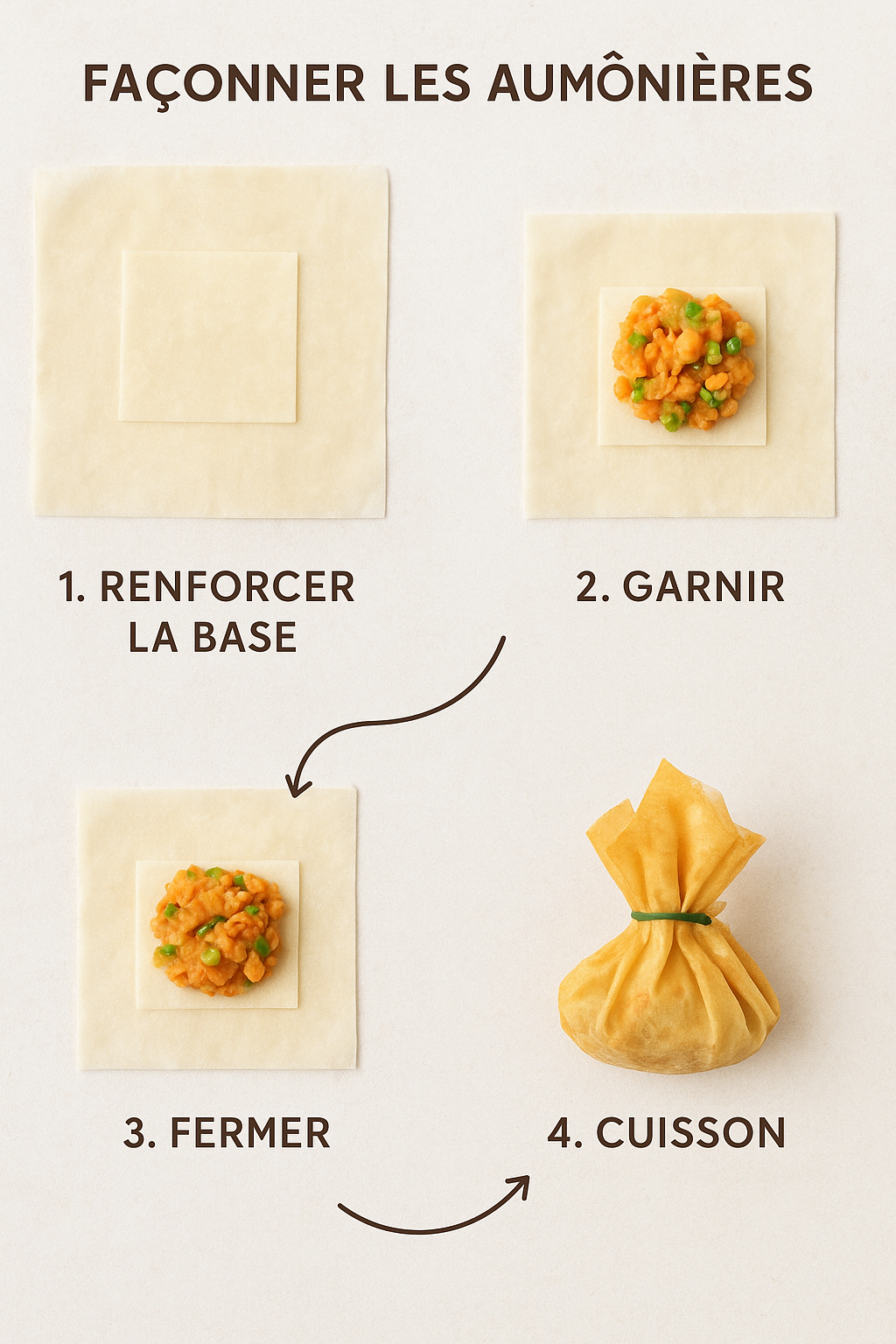 FAÇONNER LES AUMÔNIÈRES

1. RENFORCER LA BASE

2. GARNIR

3. FERMER

4. CUISSON